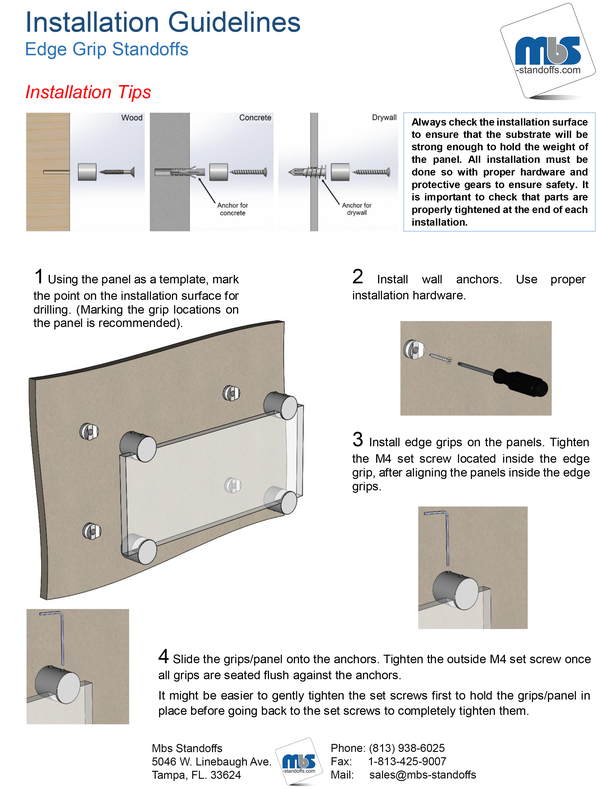 Installation Guidelines
Edge Grip Standoffs

mbs
-standoffs.com

Installation Tips

Wood

Concrete

Anchor for concrete

Drywall

Anchor for drywall

Always check the installation surface to ensure that the substrate will be strong enough to hold the weight of the panel. All installation must be done so with proper hardware and protective gears to ensure safety. It is important to check that parts are properly tightened at the end of each installation.

1 Using the panel as a template, mark the point on the installation surface for drilling. (Marking the grip locations on the panel is recommended).

2 Install wall anchors. Use proper installation hardware.

3 Install edge grips on the panels. Tighten the M4 set screw located inside the edge grip, after aligning the panels inside the edge grips.

4 Slide the grips/panel onto the anchors. Tighten the outside M4 set screw once all grips are seated flush against the anchors.

It might be easier to gently tighten the set screws first to hold the grips/panel in place before going back to the set screws to completely tighten them.

Mbs Standoffs
5046 W. Linebaugh Ave.
Tampa, FL. 33624

mbs
-standoffs.com

Phone: (813) 938-6025
Fax: 1-813-425-9007
Mail: sales@mbs-standoffs