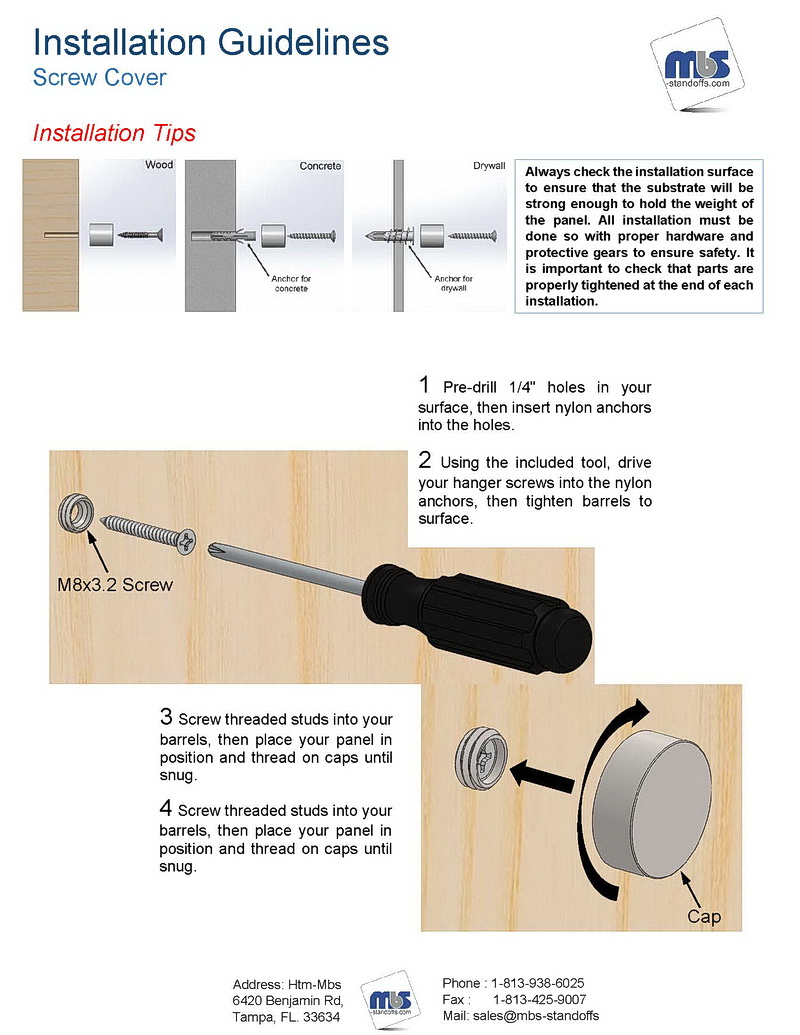 Installation Guidelines
Screw Cover

mbs
-standoffs.com

Installation Tips

Wood

Concrete

Anchor for concrete

Drywall

Anchor for drywall

Always check the installation surface to ensure that the substrate will be strong enough to hold the weight of the panel. All installation must be done so with proper hardware and protective gears to ensure safety. It is important to check that parts are properly tightened at the end of each installation.

1 Pre-drill 1/4" holes in your surface, then insert nylon anchors into the holes.

2 Using the included tool, drive your hanger screws into the nylon anchors, then tighten barrels to surface.

M8x3.2 Screw

3 Screw threaded studs into your barrels, then place your panel in position and thread on caps until snug.

4 Screw threaded studs into your barrels, then place your panel in position and thread on caps until snug.

Cap

Address: Htm-Mbs
6420 Benjamin Rd,
Tampa, FL. 33634

mbs
-standoffs.com

Phone : 1-813-938-6025
Fax : 1-813-425-9007
Mail: sales@mbs-standoffs